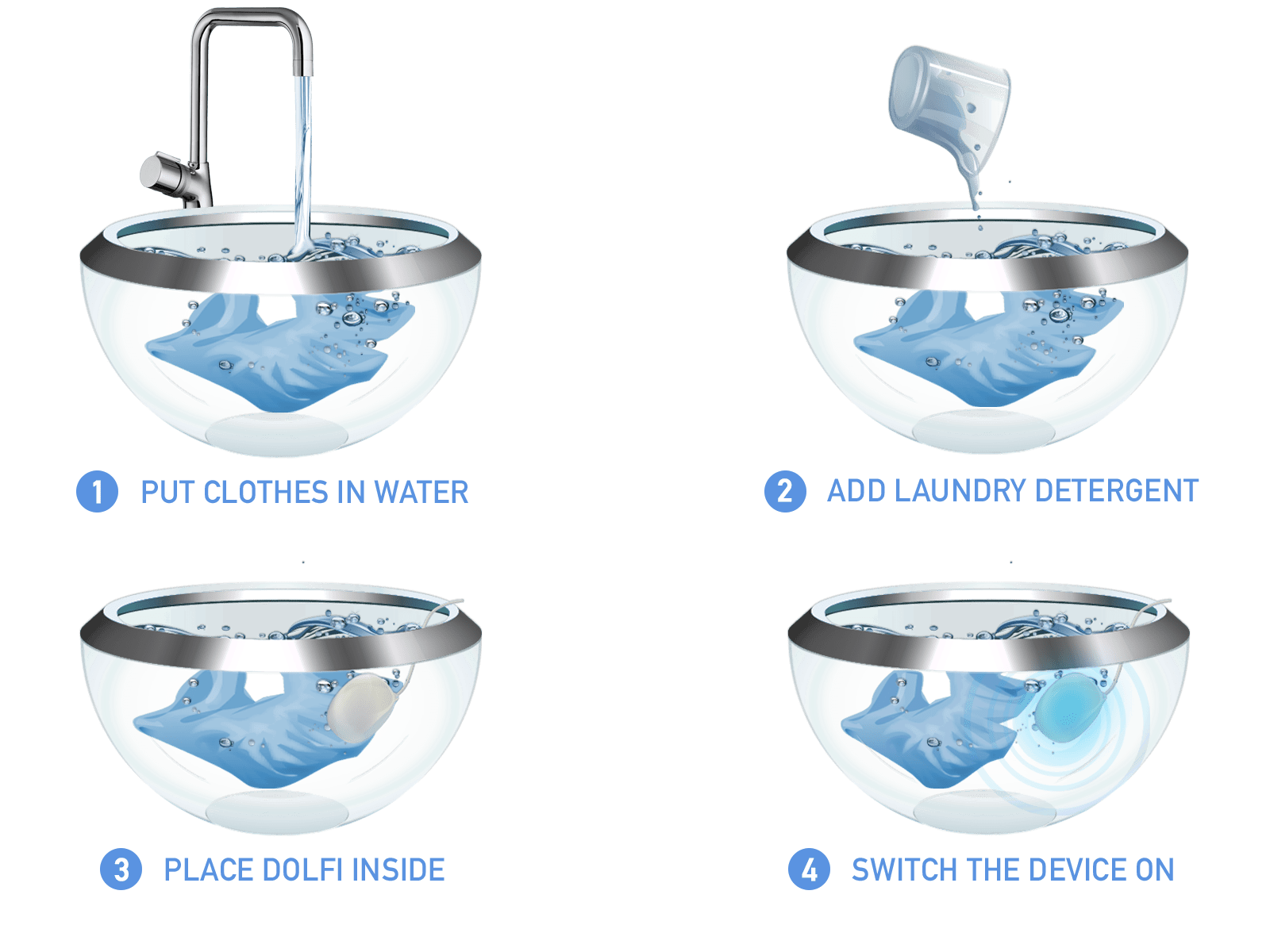 1 PUT CLOTHES IN WATER

2 ADD LAUNDRY DETERGENT

3 PLACE DOLFI INSIDE

4 SWITCH THE DEVICE ON