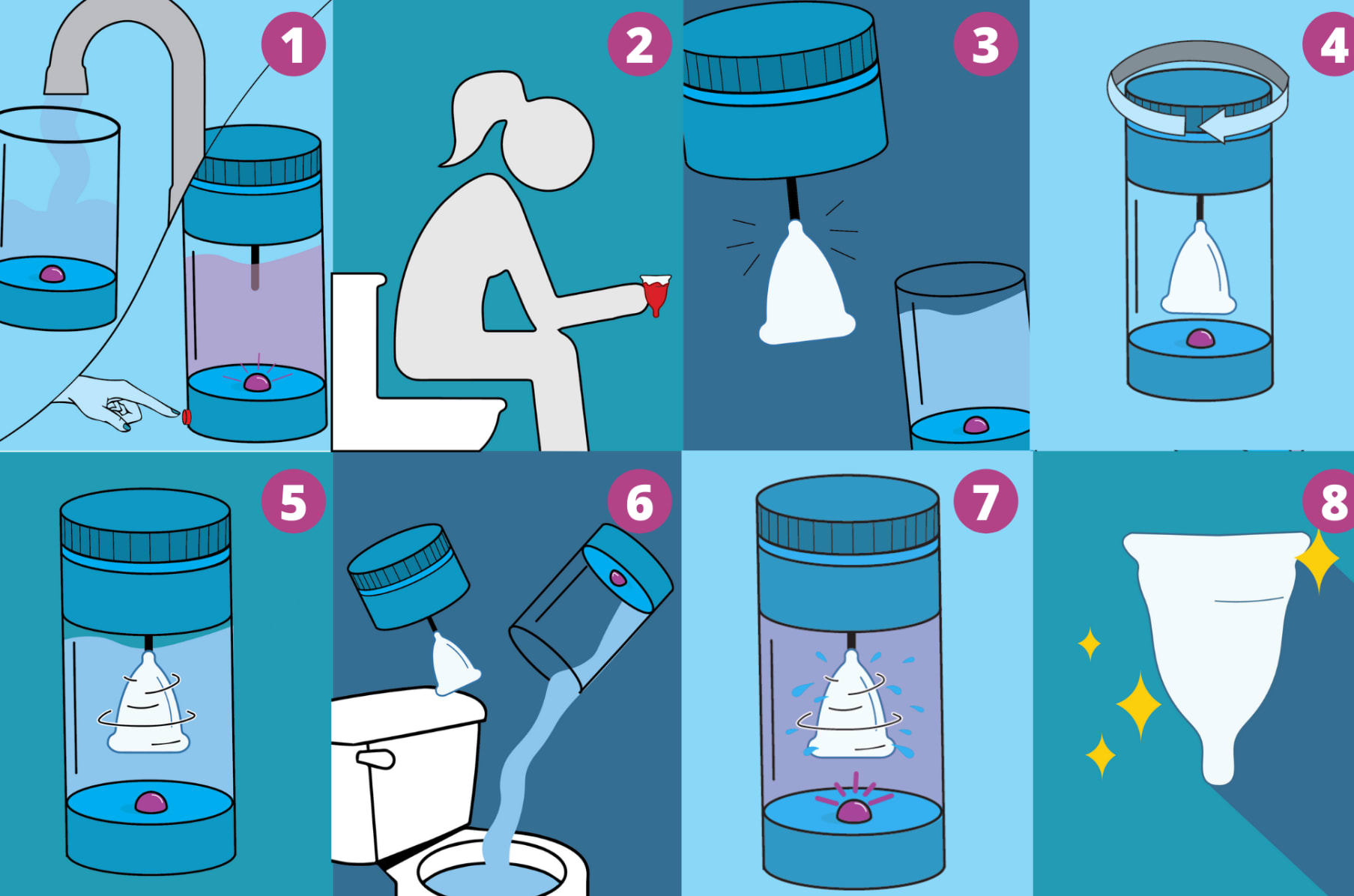 1
2
3
4
5
6
7
8